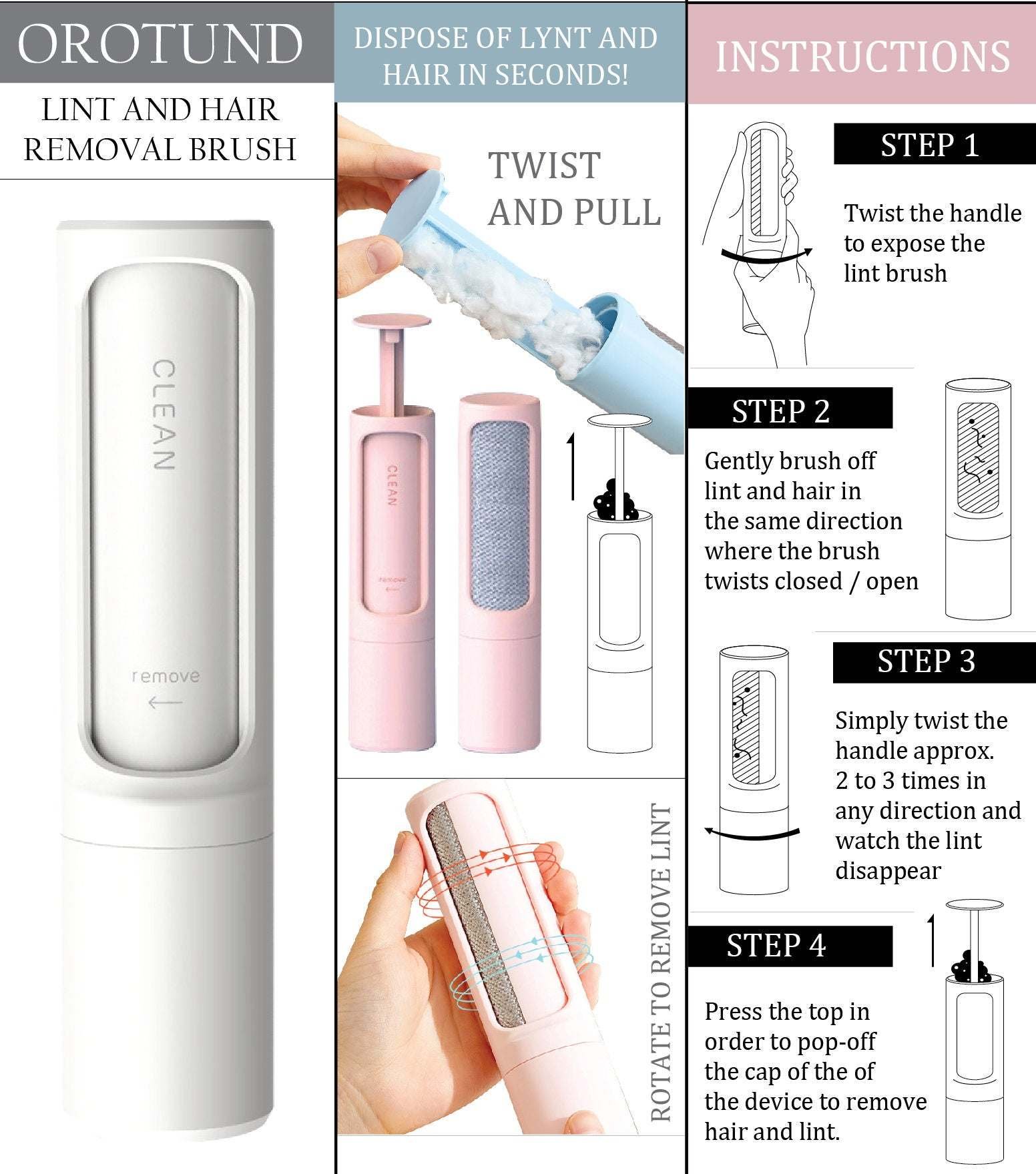 OROTUND

LINT AND HAIR REMOVAL BRUSH

CLEAN

remove

DISPOSE OF LYNT AND HAIR IN SECONDS!

TWIST AND PULL

CLEAN

remove

ROTATE TO REMOVE LINT

INSTRUCTIONS

STEP 1

Twist the handle to expose the lint brush

STEP 2

Gently brush off lint and hair in the same direction where the brush twists closed / open

STEP 3

Simply twist the handle approx. 2 to 3 times in any direction and watch the lint disappear

STEP 4

Press the top in order to pop-off the cap of the of the device to remove hair and lint.